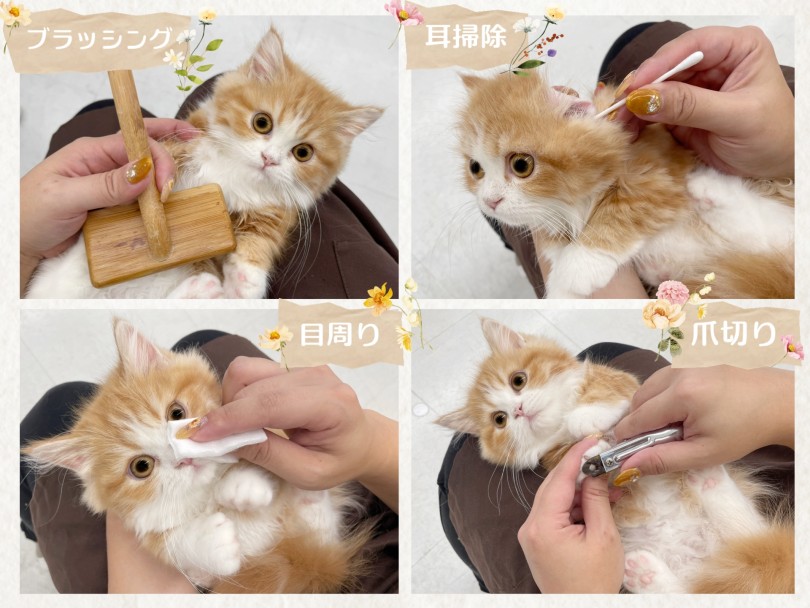 ブラッシング

耳掃除

目周り

爪切り